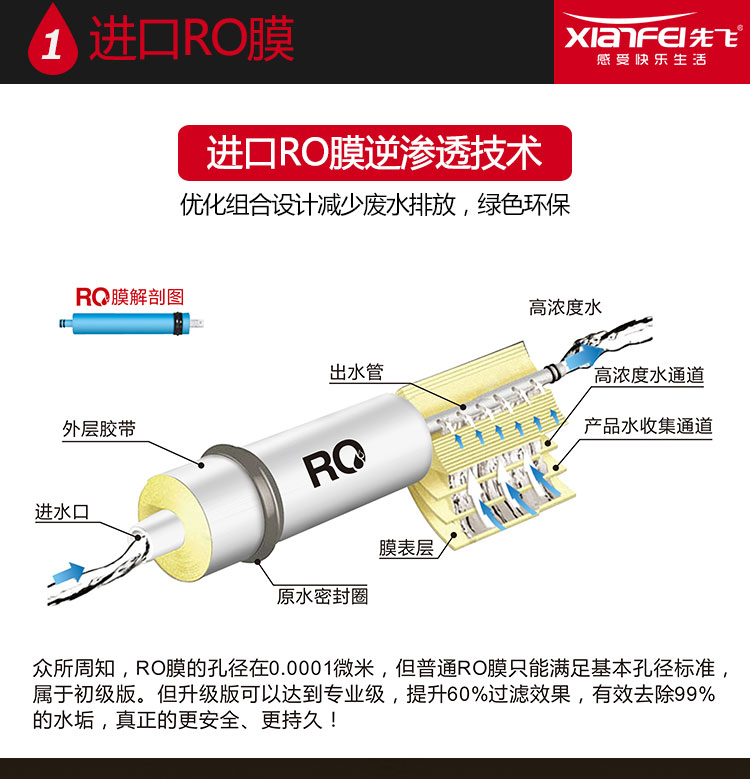 1 进口RO膜

XIANFEI先飞
感受快乐生活

进口RO膜逆渗透技术

优化组合设计减少废水排放，绿色环保

RO膜解剖图

高浓度水

出水管

高浓度水通道

外层胶带

产品水收集通道

RO

进水口

膜表层

原水密封圈

众所周知，RO膜的孔径在0.0001微米，但普通RO膜只能满足基本孔径标准，属于初级版。但升级版可以达到专业级，提升60%过滤效果，有效去除99%的水垢，真正的更安全、更持久！